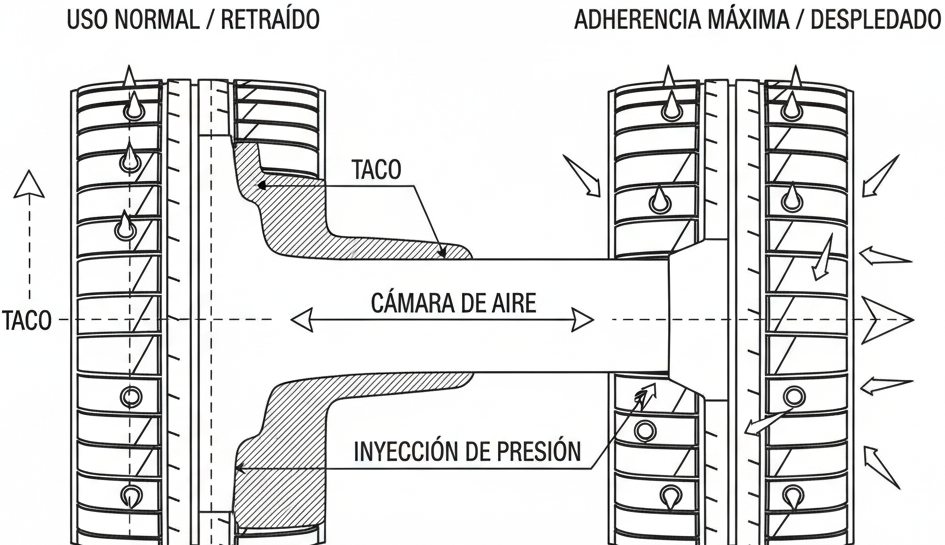 USO NORMAL / RETRAÍDO

ADHERENCIA MÁXIMA / DESPLEDADO

TACO

TACO

CÁMARA DE AIRE

INYECCIÓN DE PRESIÓN